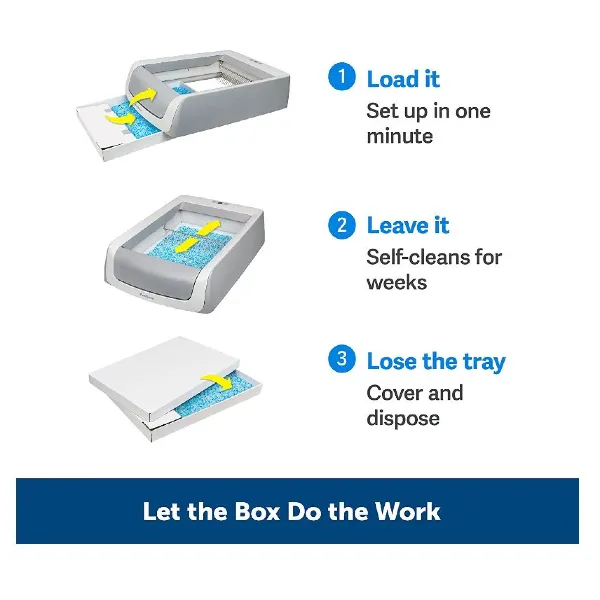 1 Load it
Set up in one minute

2 Leave it
Self-cleans for weeks

3 Lose the tray
Cover and dispose

Let the Box Do the Work